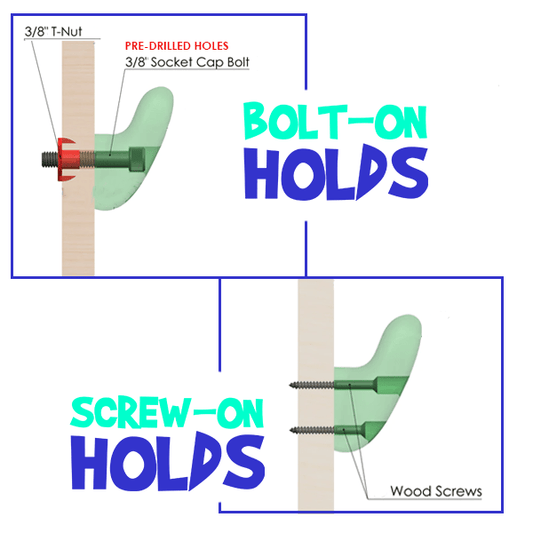 3/8" T-Nut

PRE-DRILLED HOLES

3/8" Socket Cap Bolt

BOLT-ON HOLDS

SCREW-ON HOLDS

Wood Screws